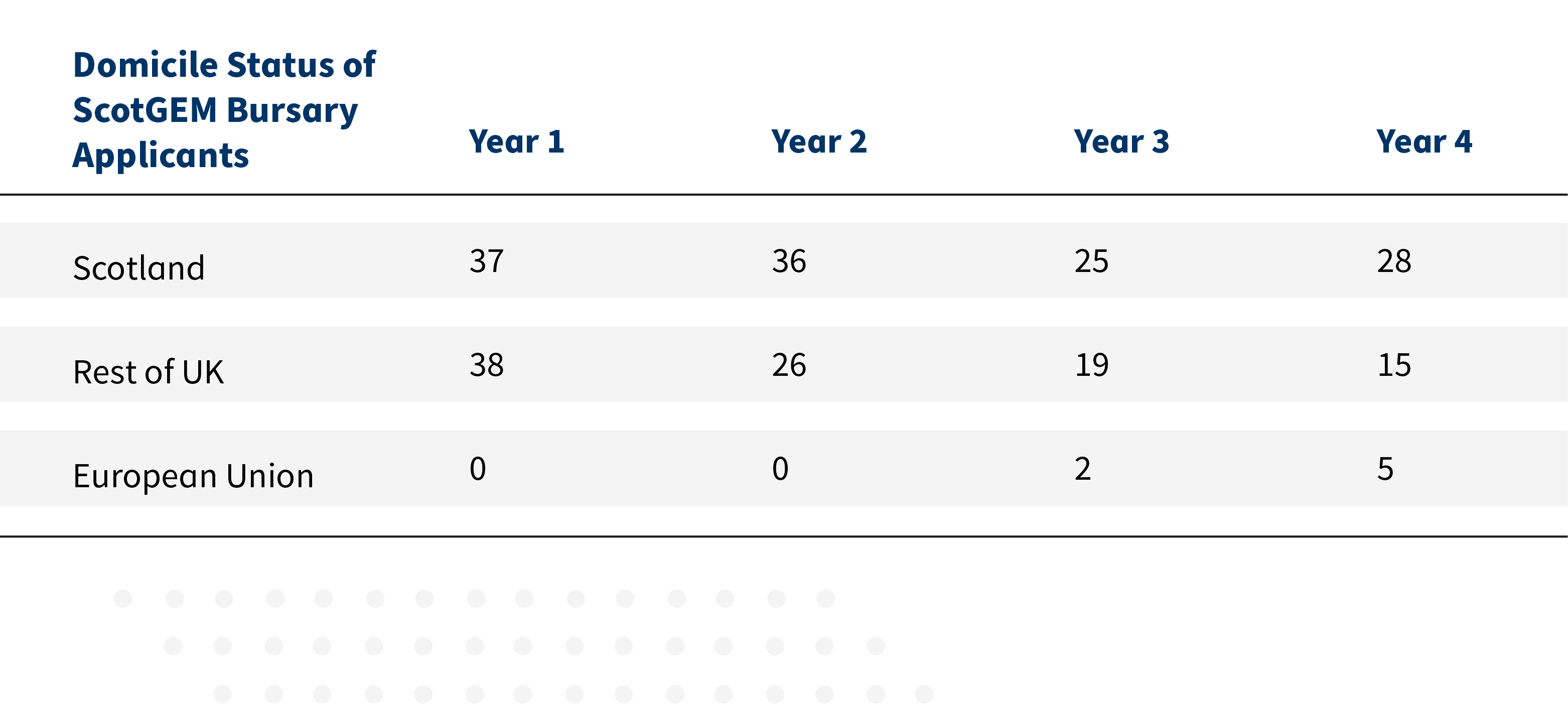 | Domicile Status of ScotGEM Bursary Applicants | Year 1 | Year 2 | Year 3 | Year 4 |
|---|---|---|---|---|
| Scotland | 37 | 36 | 25 | 28 |
| Rest of UK | 38 | 26 | 19 | 15 |
| European Union | 0 | 0 | 2 | 5 |