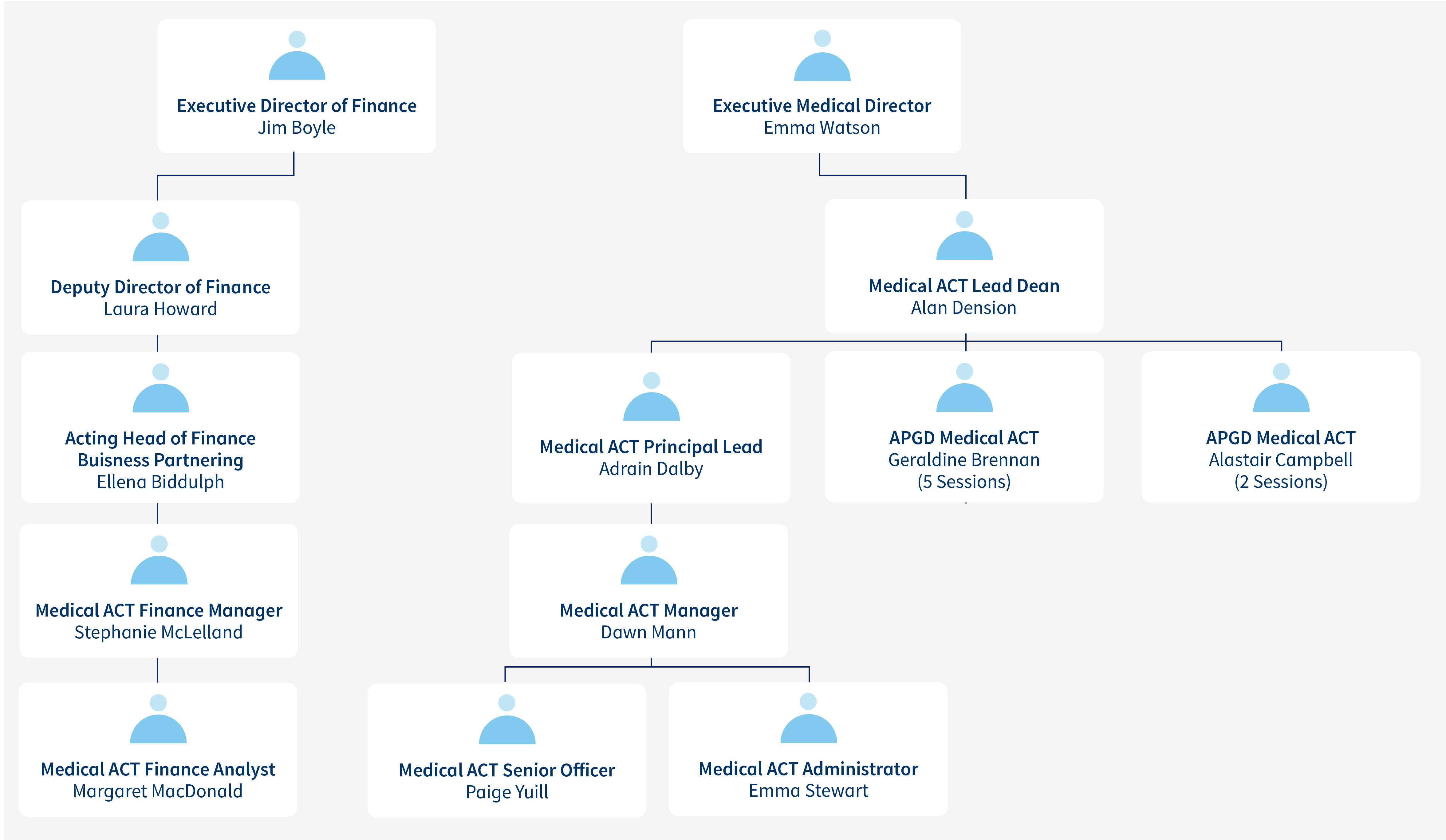 Executive Director of Finance
Jim Boyle

Deputy Director of Finance
Laura Howard

Acting Head of Finance Buisness Partnering
Ellena Biddulph

Medical ACT Finance Manager
Stephanie McLelland

Medical ACT Finance Analyst
Margaret MacDonald

Executive Medical Director
Emma Watson

Medical ACT Lead Dean
Alan Dension

Medical ACT Principal Lead
Adrain Dalby

APGD Medical ACT
Geraldine Brennan
(5 Sessions)

APGD Medical ACT
Alastair Campbell
(2 Sessions)

Medical ACT Manager
Dawn Mann

Medical ACT Senior Officer
Paige Yuill

Medical ACT Administrator
Emma Stewart